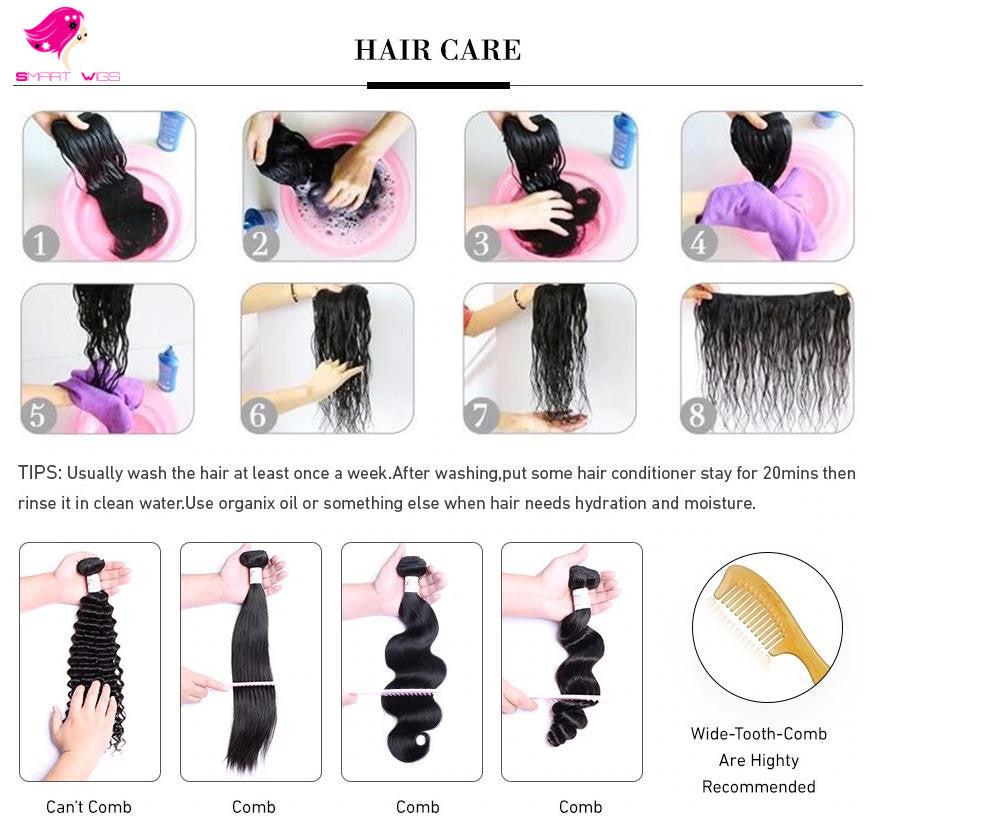 SMART WIGS

HAIR CARE

1
2
3
4
5
6
7
8

TIPS: Usually wash the hair at least once a week.After washing,put some hair conditioner stay for 20mins then rinse it in clean water.Use organix oil or something else when hair needs hydration and moisture.

Can't Comb
Comb
Comb
Comb

Wide-Tooth-Comb Are Highty Recommended