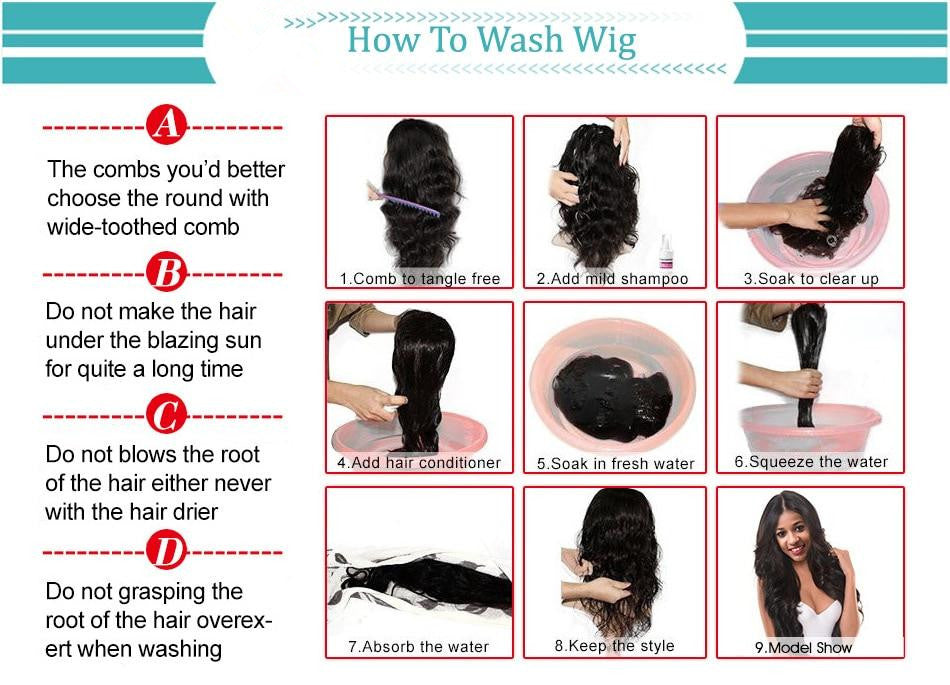 How To Wash Wig

A

The combs you'd better choose the round with wide-toothed comb

B

Do not make the hair under the blazing sun for quite a long time

C

Do not blows the root of the hair either never with the hair drier

D

Do not grasping the root of the hair overexert when washing

1.Comb to tangle free

2.Add mild shampoo

3.Soak to clear up

4.Add hair conditioner

5.Soak in fresh water

6.Squeeze the water

7.Absorb the water

8.Keep the style

9.Model Show